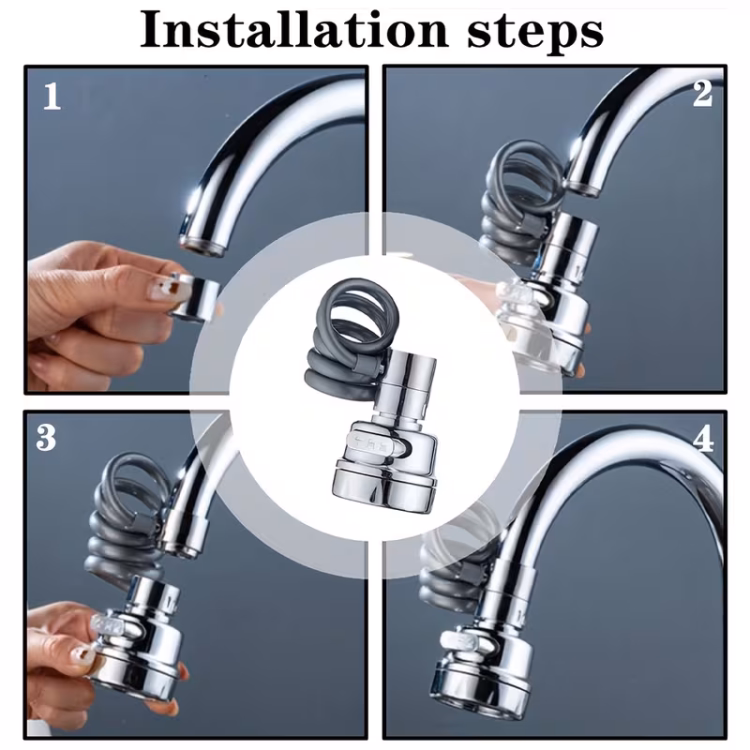 Installation steps

1

2

3

4