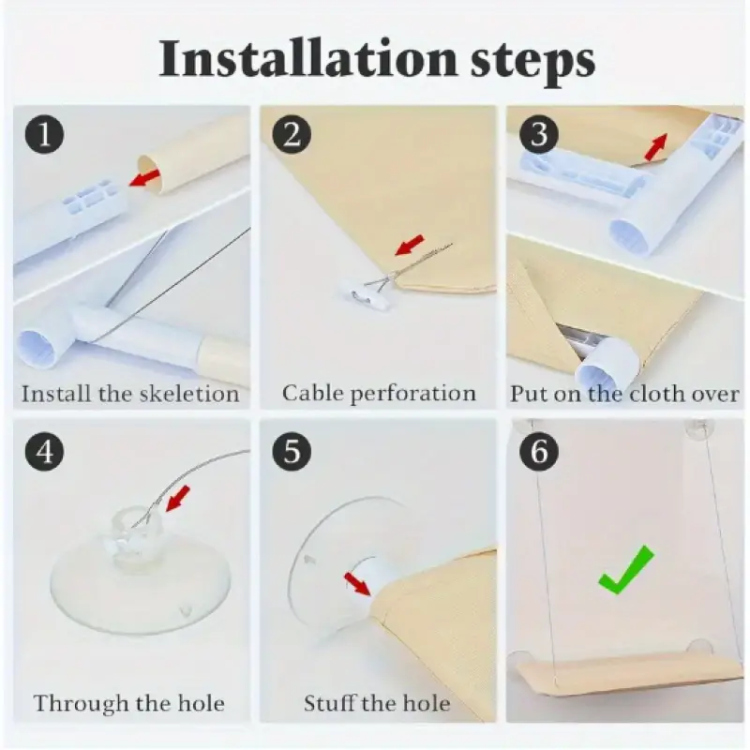 Installation steps

1
Install the skeletion

2
Cable perforation

3
Put on the cloth over

4
Through the hole

5
Stuff the hole

6