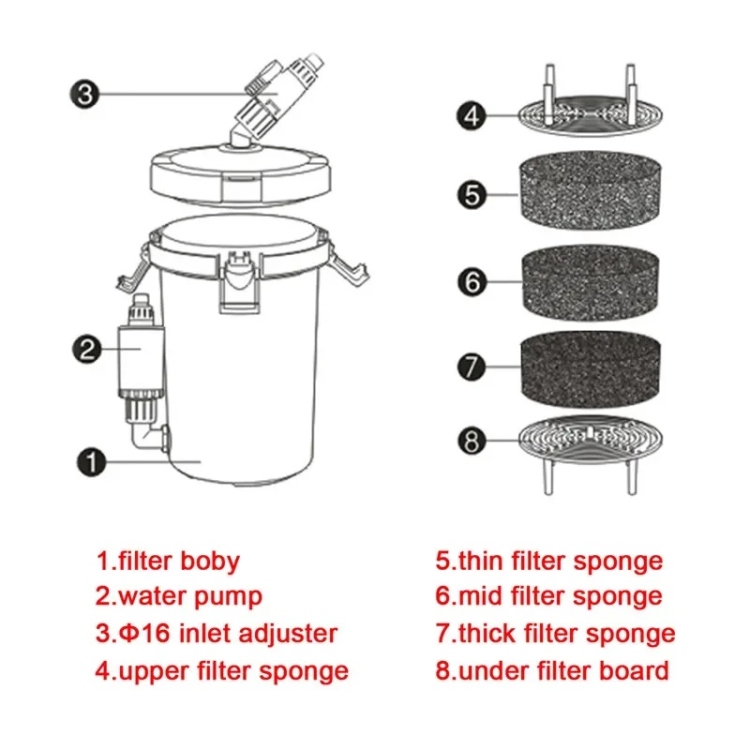 3

2

1

4

5

6

7

8

1.filter boby
2.water pump
3.Φ16 inlet adjuster
4.upper filter sponge

5.thin filter sponge
6.mid filter sponge
7.thick filter sponge
8.under filter board