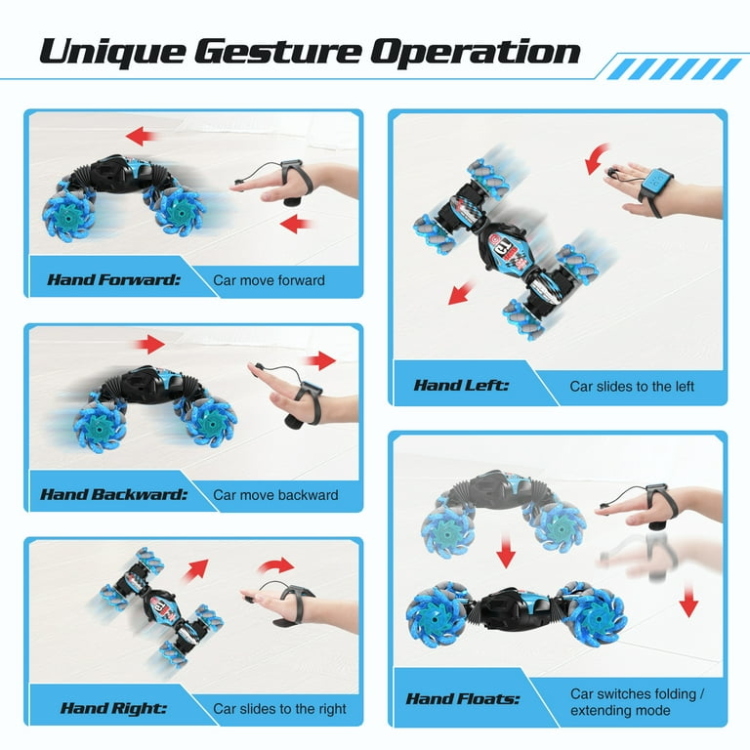 Unique Gesture Operation

Hand Forward: Car move forward

Hand Backward: Car move backward

Hand Right: Car slides to the right

Hand Left: Car slides to the left

Hand Floats: Car switches folding / extending mode