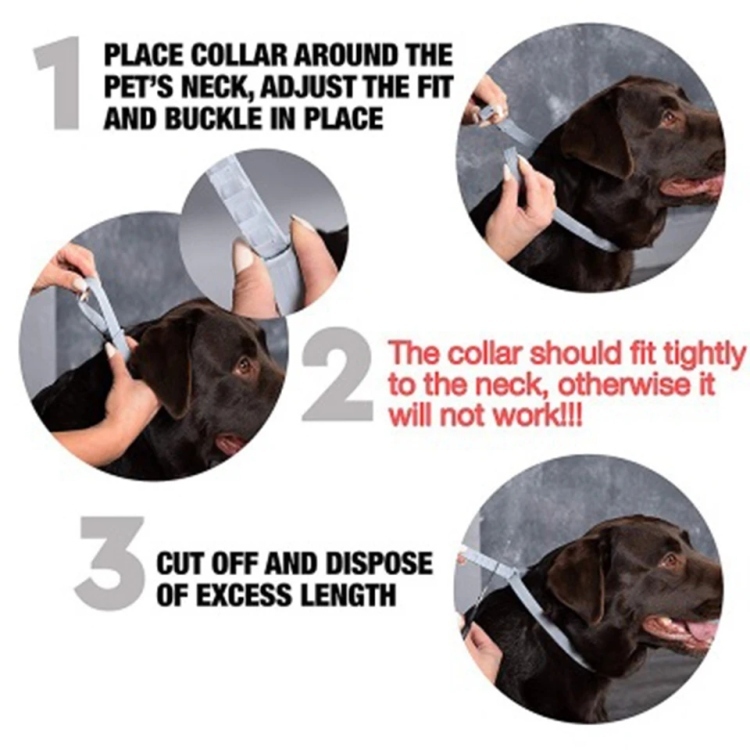 1 PLACE COLLAR AROUND THE PET'S NECK, ADJUST THE FIT AND BUCKLE IN PLACE

2 The collar should fit tightly to the neck, otherwise it will not work!!!

3 CUT OFF AND DISPOSE OF EXCESS LENGTH