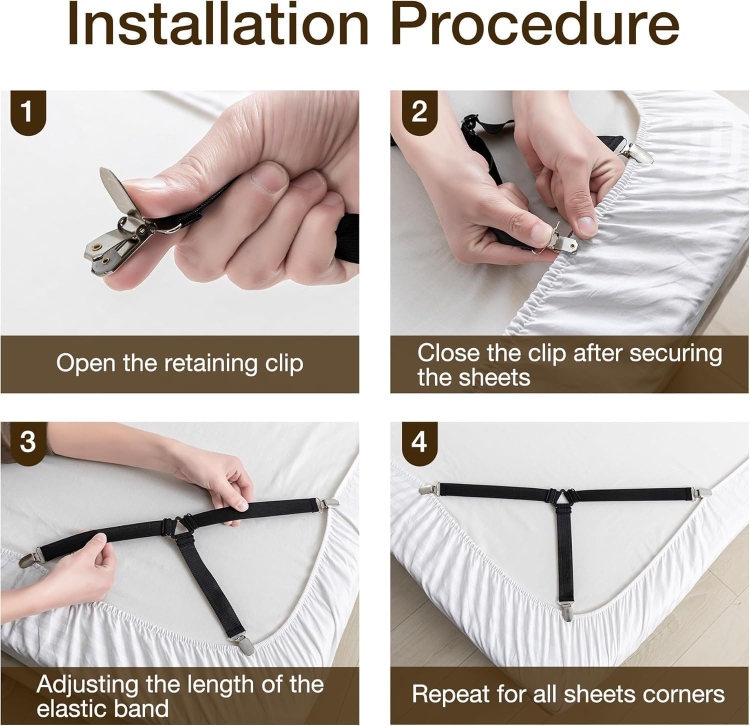 Installation Procedure

1

Open the retaining clip

2

Close the clip after securing the sheets

3

Adjusting the length of the elastic band

4

Repeat for all sheets corners