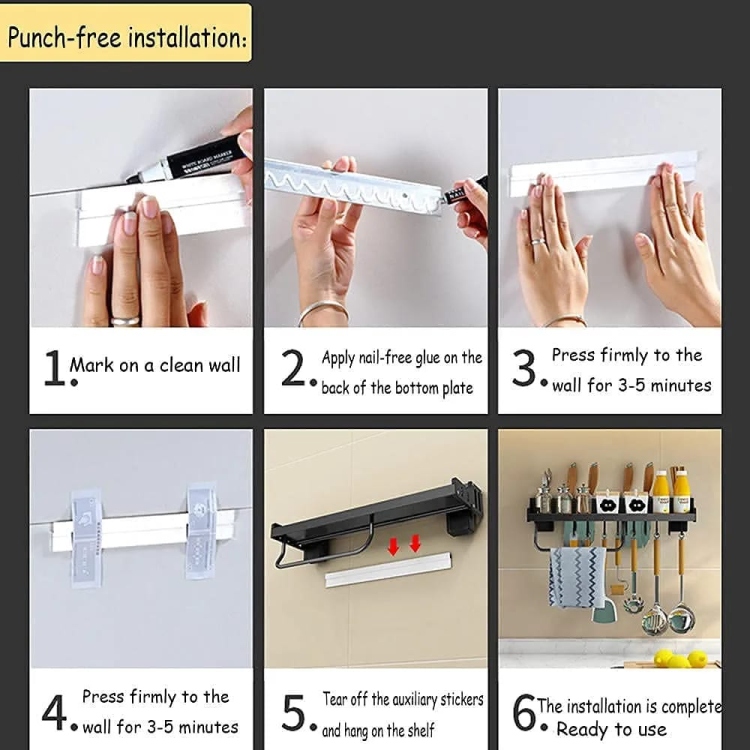 Punch-free installation:

WHITE BOARD MARKER

1. Mark on a clean wall

2. Apply nail-free glue on the back of the bottom plate

3. Press firmly to the wall for 3-5 minutes

4. Press firmly to the wall for 3-5 minutes

5. Tear off the auxiliary stickers and hang on the shelf

6. The installation is complete Ready to use