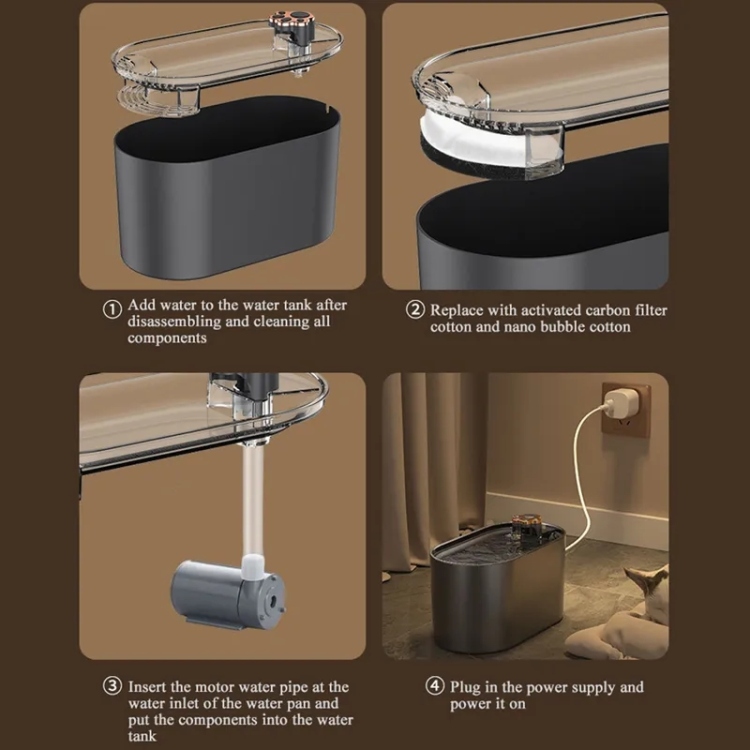 ① Add water to the water tank after disassembling and cleaning all components

② Replace with activated carbon filter cotton and nano bubble cotton

③ Insert the motor water pipe at the water inlet of the water pan and put the components into the water tank

④ Plug in the power supply and power it on