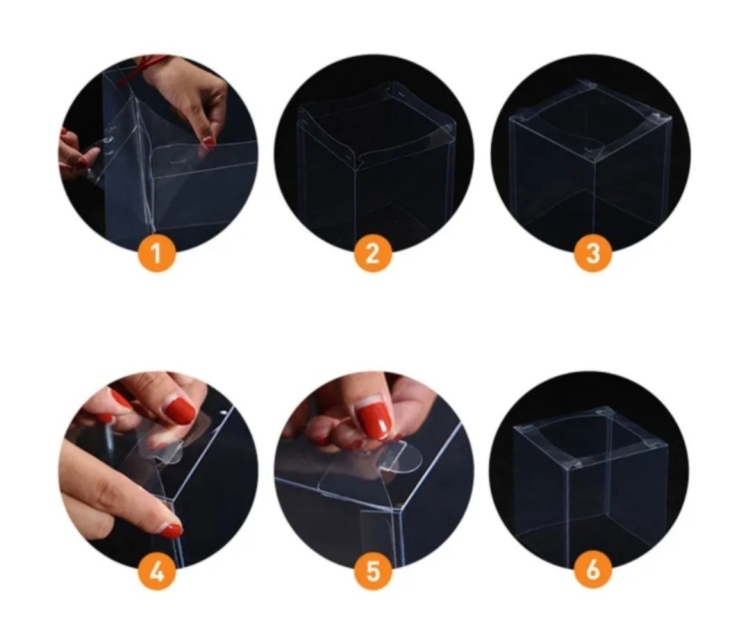 1

2

3

4

5

6