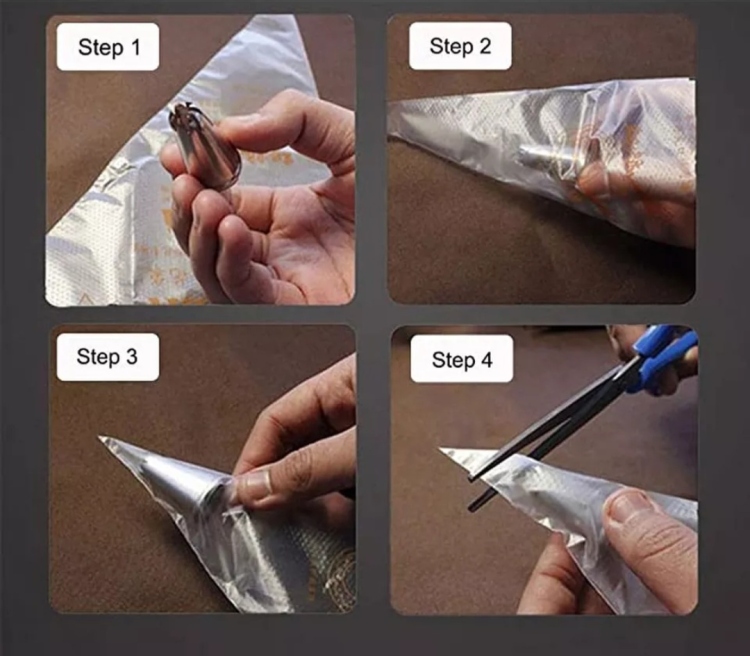 Step 1

Step 2

Step 3

Step 4