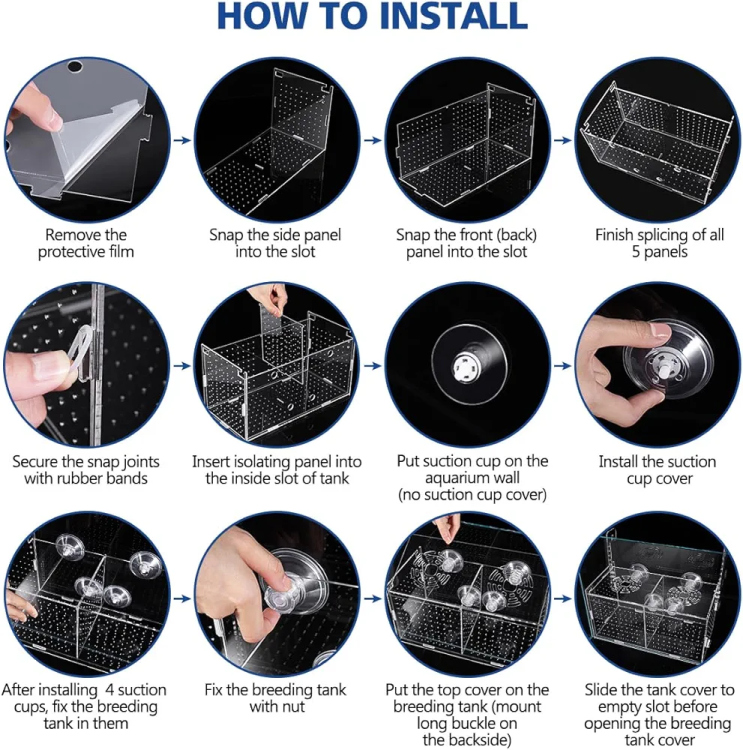 HOW TO INSTALL

Remove the protective film

Snap the side panel into the slot

Snap the front (back) panel into the slot

Finish splicing of all 5 panels

Secure the snap joints with rubber bands

Insert isolating panel into the inside slot of tank

Put suction cup on the aquarium wall (no suction cup cover)

Install the suction cup cover

After installing 4 suction cups, fix the breeding tank in them

Fix the breeding tank with nut

Put the top cover on the breeding tank (mount long buckle on the backside)

Slide the tank cover to empty slot before opening the breeding tank cover