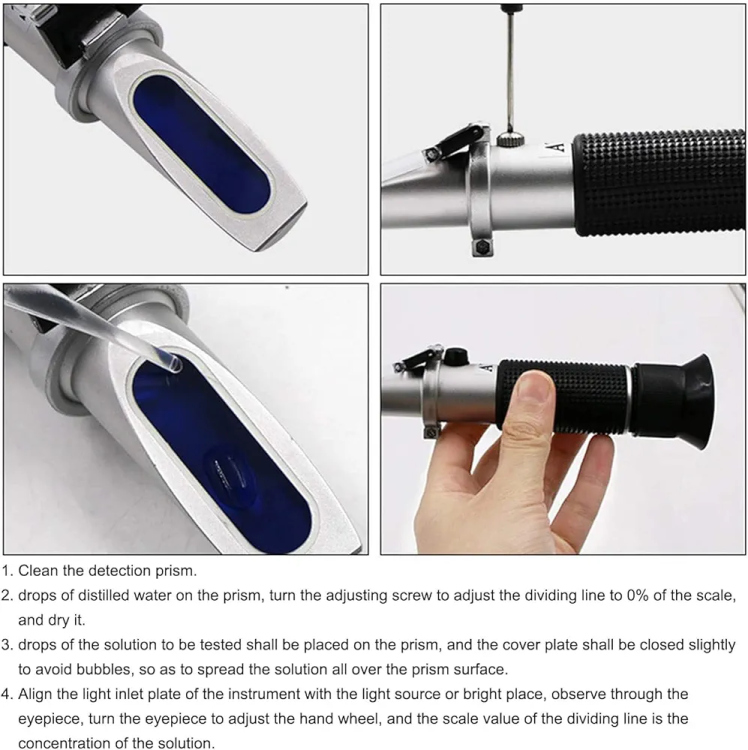 A

A

1. Clean the detection prism.
2. drops of distilled water on the prism, turn the adjusting screw to adjust the dividing line to 0% of the scale, and dry it.
3. drops of the solution to be tested shall be placed on the prism, and the cover plate shall be closed slightly to avoid bubbles, so as to spread the solution all over the prism surface.
4. Align the light inlet plate of the instrument with the light source or bright place, observe through the eyepiece, turn the eyepiece to adjust the hand wheel, and the scale value of the dividing line is the concentration of the solution.