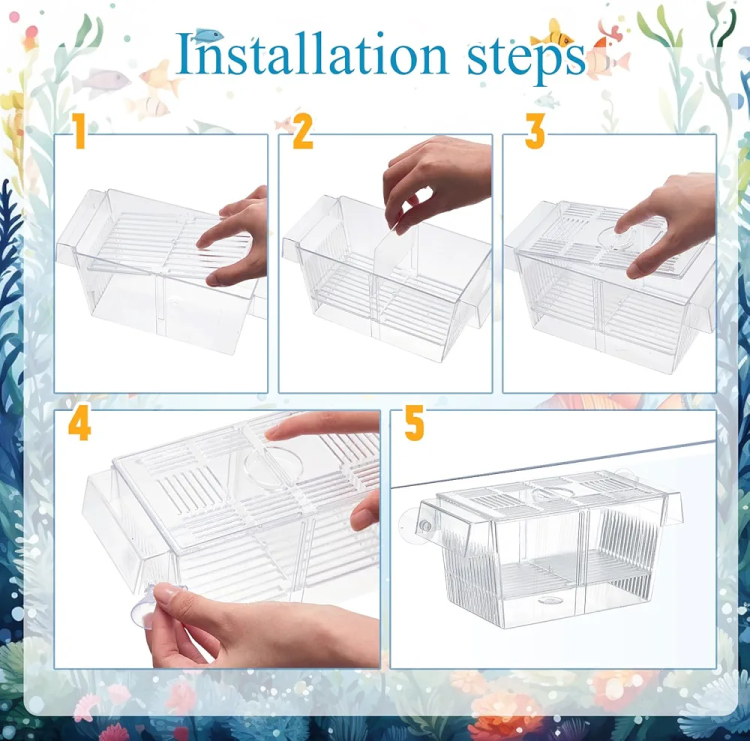 Installation steps

1

2

3

4

5