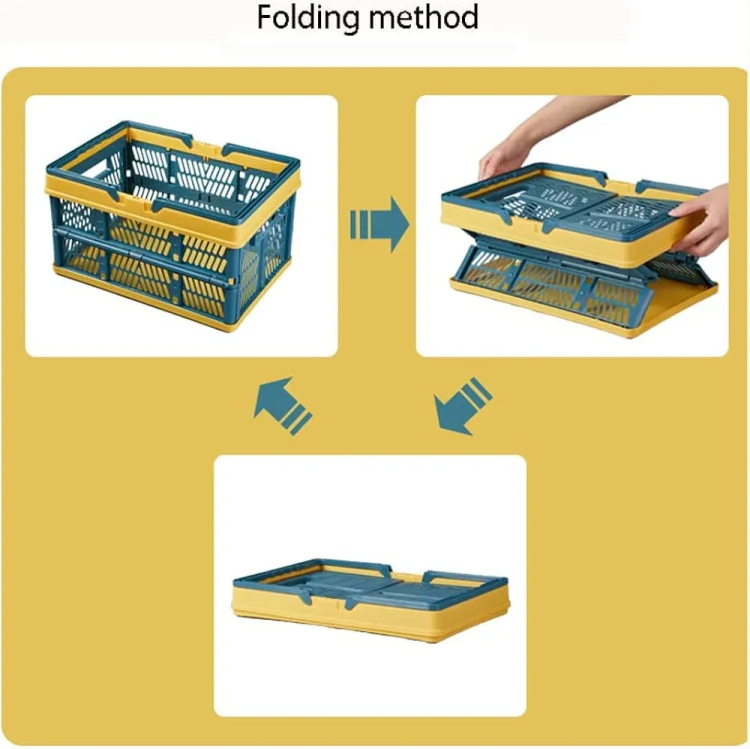 Folding method