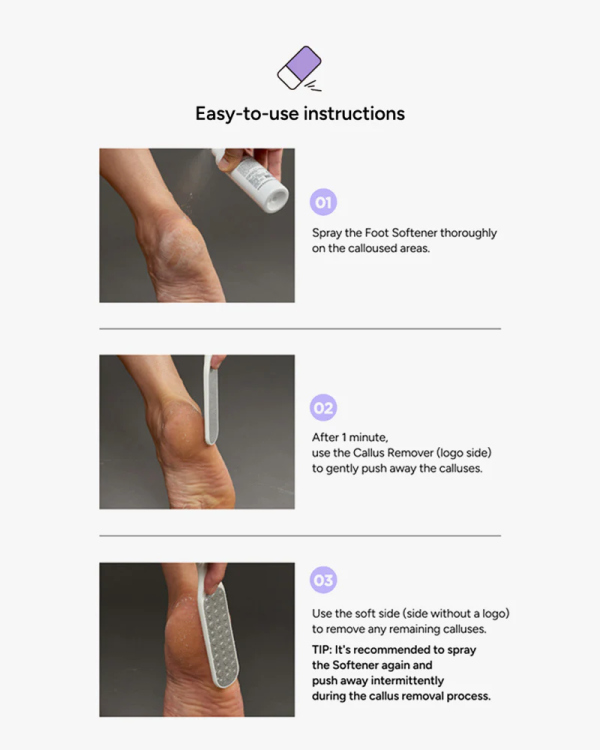 Easy-to-use instructions

01

Spray the Foot Softener thoroughly on the calloused areas.

02

After 1 minute, use the Callus Remover (logo side) to gently push away the calluses.

03

Use the soft side (side without a logo) to remove any remaining calluses.

TIP: It's recommended to spray the Softener again and push away intermittently during the callus removal process.