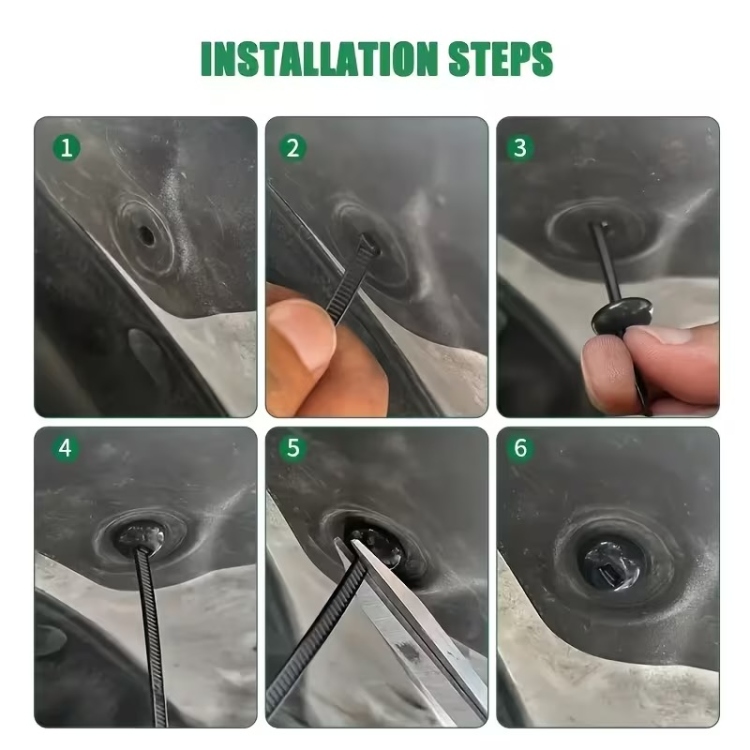 INSTALLATION STEPS

1

2

3

4

5

6