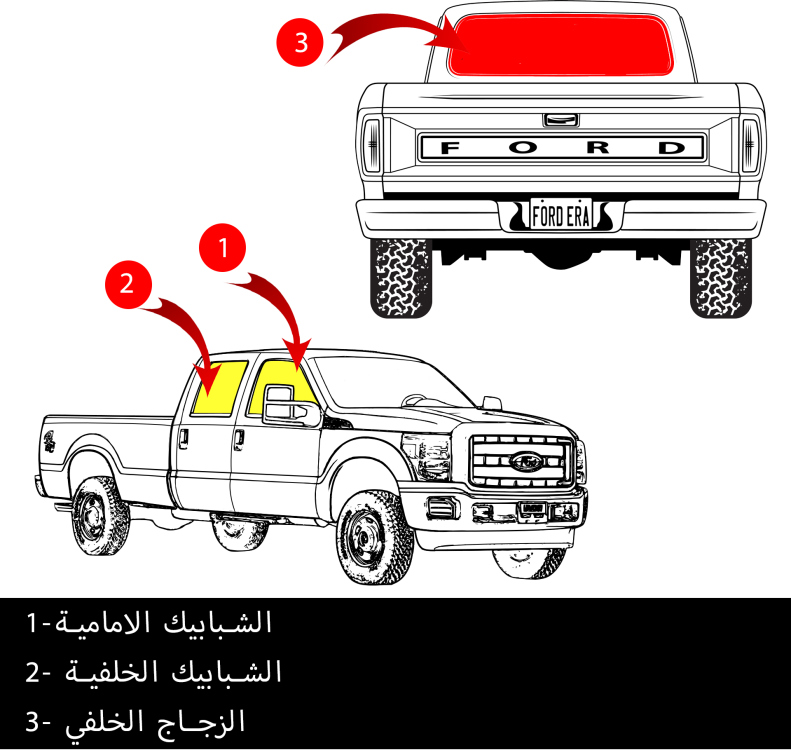 3

FORD

FORD ERA

1

2

1-الشبابيك الامامية
2- الشبابيك الخلفية
3- الزجاج الخلفي