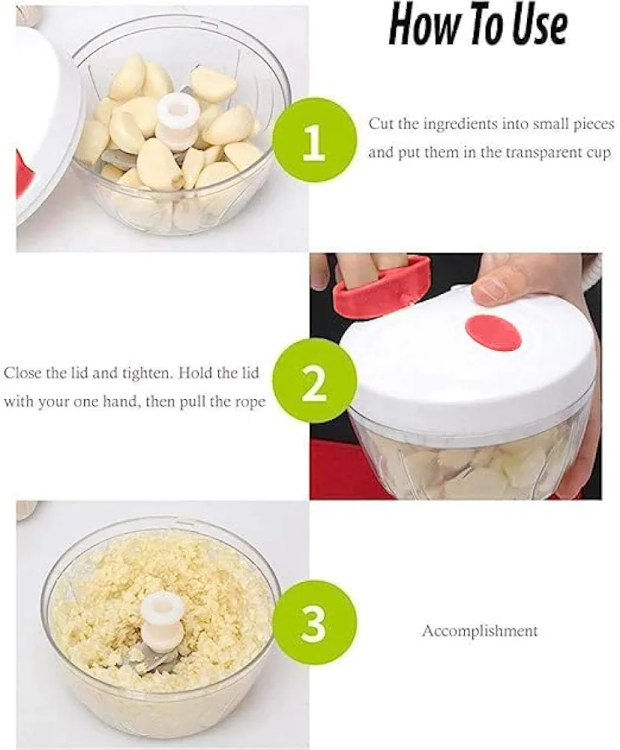 How To Use

1

Cut the ingredients into small pieces and put them in the transparent cup

2

Close the lid and tighten. Hold the lid with your one hand, then pull the rope

3

Accomplishment