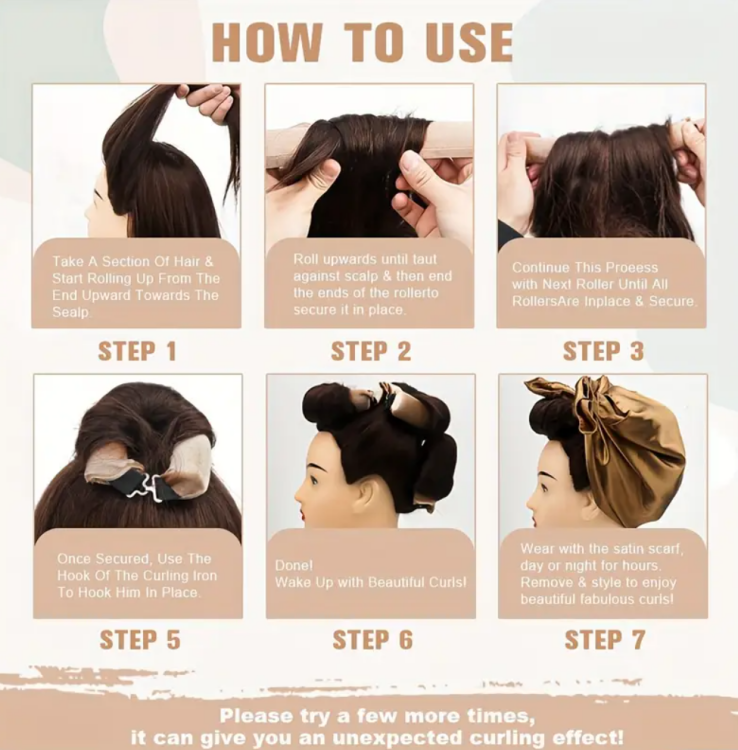 HOW TO USE

Take A Section Of Hair & Start Rolling Up From The End Upward Towards The Sealp.

STEP 1

Roll upwards until taut against scalp & then end the ends of the rollerto secure it in place.

STEP 2

Continue This Proeess with Next Roller Until All RollersAre Inplace & Secure.

STEP 3

Once Secured, Use The Hook Of The Curling Iron To Hook Him In Place.

STEP 5

Done!
Wake Up with Beautiful Curls!

STEP 6

Wear with the satin scarf, day or night for hours. Remove & style to enjoy beautiful fabulous curls!

STEP 7

Please try a few more times, it can give you an unexpected curling effect!