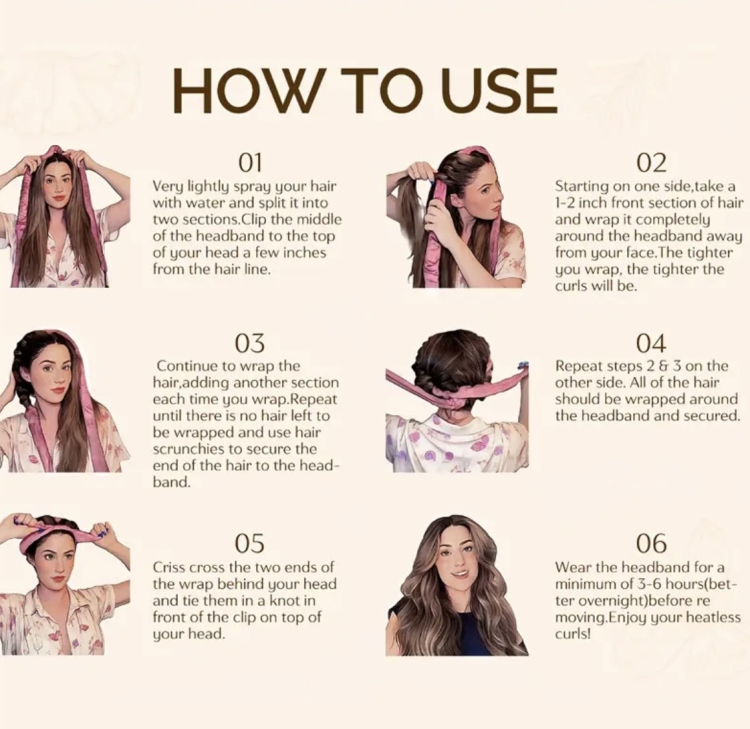 HOW TO USE

01
Very lightly spray your hair with water and split it into two sections.Clip the middle of the headband to the top of your head a few inches from the hair line.

02
Starting on one side,take a 1-2 inch front section of hair and wrap it completely around the headband away from your face.The tighter you wrap, the tighter the curls will be.

03
Continue to wrap the hair,adding another section each time you wrap.Repeat until there is no hair left to be wrapped and use hair scrunchies to secure the end of the hair to the headband.

04
Repeat steps 2 & 3 on the other side. All of the hair should be wrapped around the headband and secured.

05
Criss cross the two ends of the wrap behind your head and tie them in a knot in front of the clip on top of your head.

06
Wear the headband for a minimum of 3-6 hours(better overnight)before re moving.Enjoy your heatless curls!