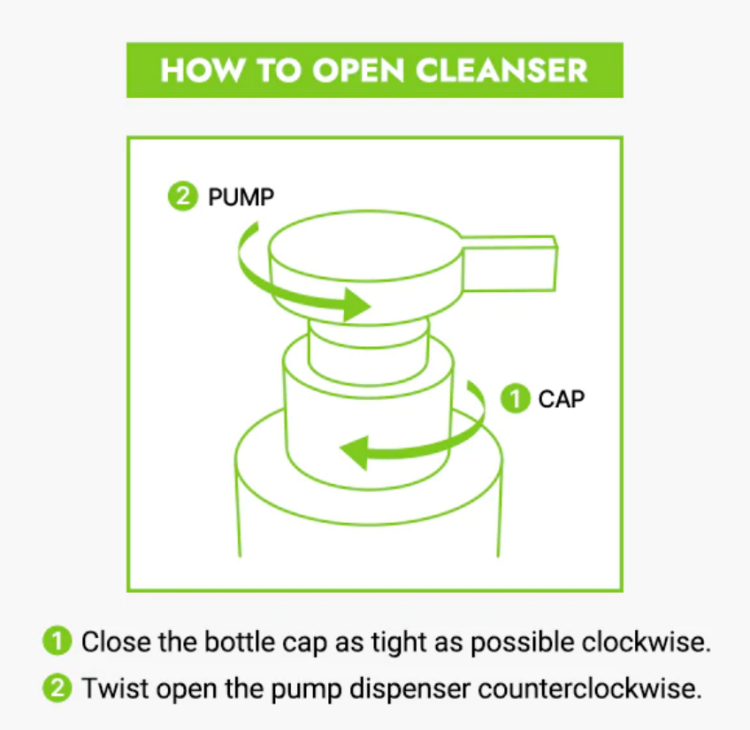 HOW TO OPEN CLEANSER

2 PUMP

1 CAP

1 Close the bottle cap as tight as possible clockwise.

2 Twist open the pump dispenser counterclockwise.