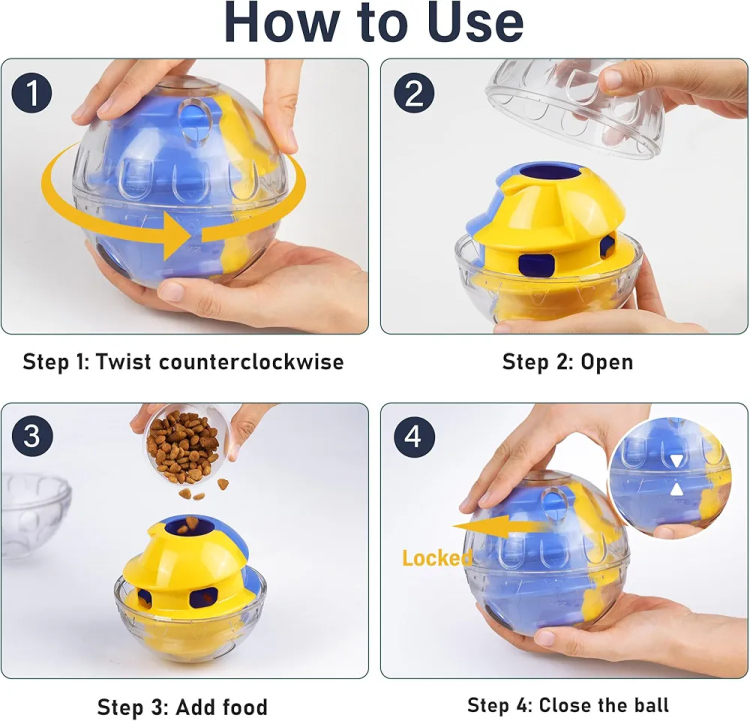 How to Use

1

Step 1: Twist counterclockwise

2

Step 2: Open

3

Step 3: Add food

4

Locked

Step 4: Close the ball