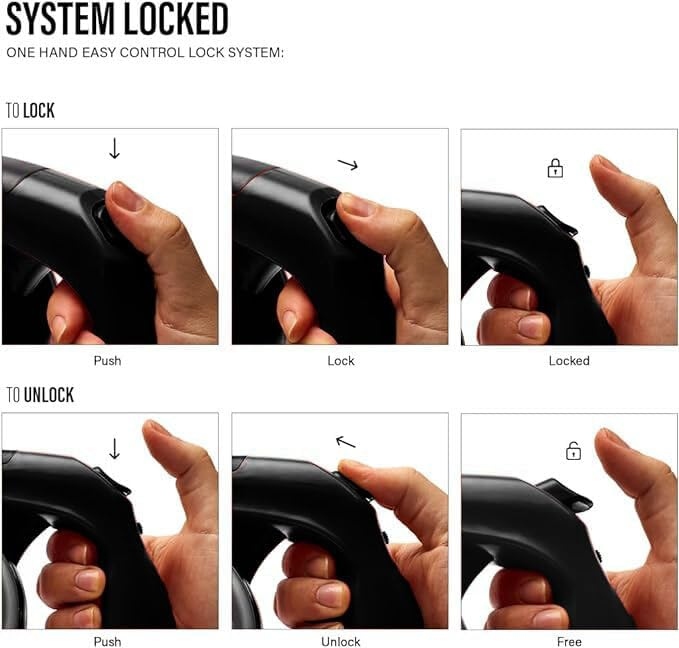 SYSTEM LOCKED
ONE HAND EASY CONTROL LOCK SYSTEM:

TO LOCK

Push

Lock

Locked

TO UNLOCK

Push

Unlock

Free