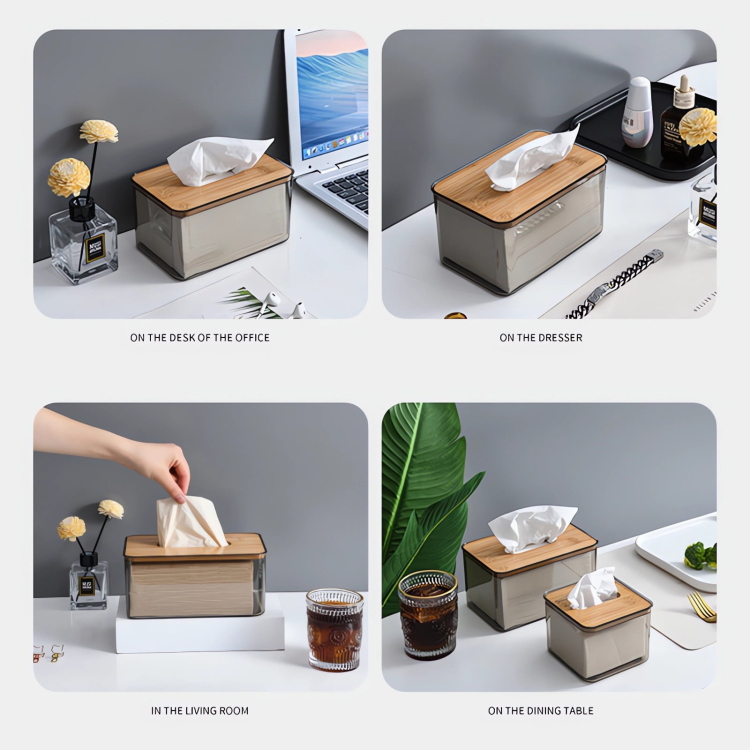 ON THE DESK OF THE OFFICE

ON THE DRESSER

IN THE LIVING ROOM

ON THE DINING TABLE