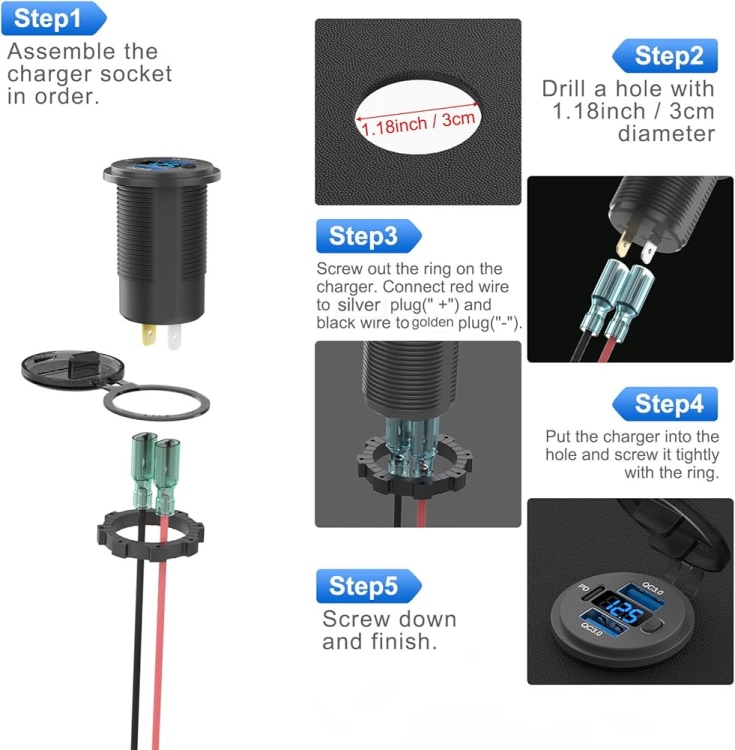 Step1
Assemble the charger socket in order.

1.18inch / 3cm

Step2
Drill a hole with 1.18inch / 3cm diameter

Step3
Screw out the ring on the charger. Connect red wire to silver plug(" +") and black wire to golden plug("-").

Step4
Put the charger into the hole and screw it tightly with the ring.

Step5
Screw down and finish.

PD
QC3.0
12.5
QC3.0