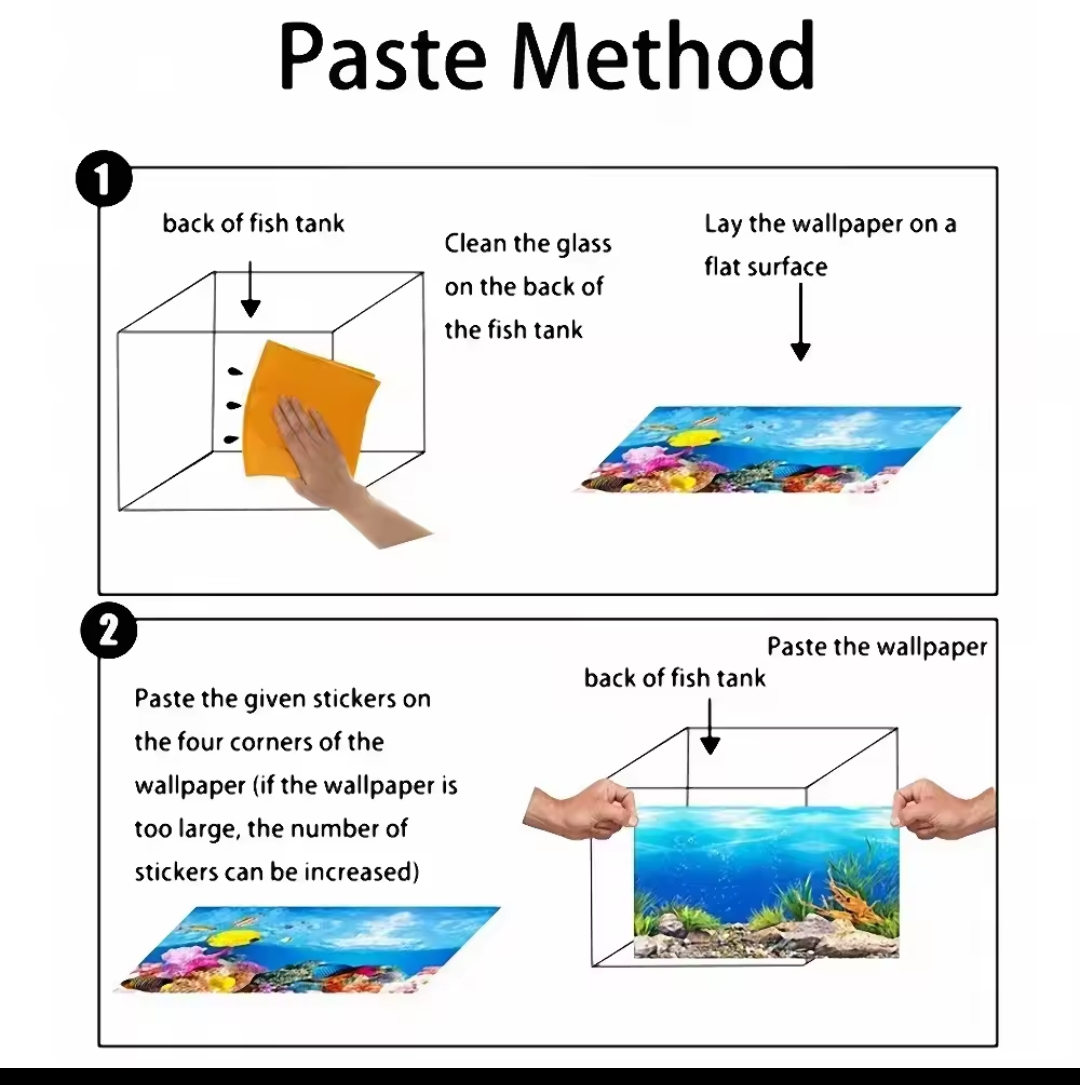 Paste Method

1

back of fish tank

Clean the glass on the back of the fish tank

Lay the wallpaper on a flat surface

2

Paste the given stickers on the four corners of the wallpaper (if the wallpaper is too large, the number of stickers can be increased)

back of fish tank

Paste the wallpaper