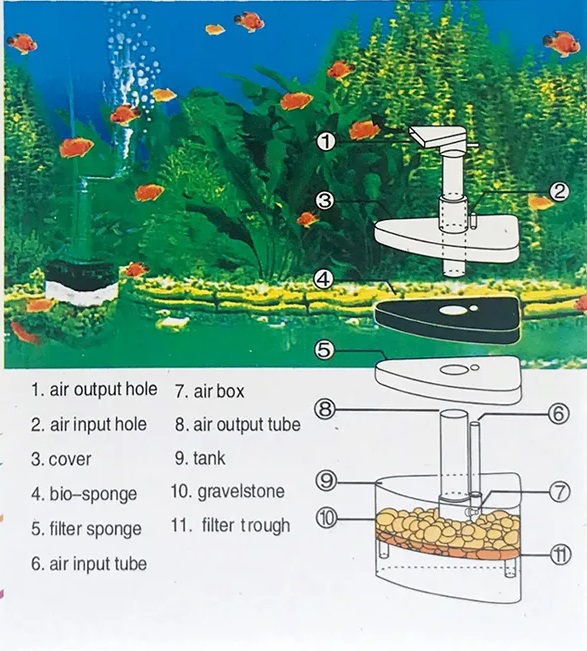 ①
②
③
④
⑤
⑧
⑥
⑨
⑦
⑩
⑪

1. air output hole
2. air input hole
3. cover
4. bio-sponge
5. filter sponge
6. air input tube

7. air box
8. air output tube
9. tank
10. gravelstone
11. filter trough