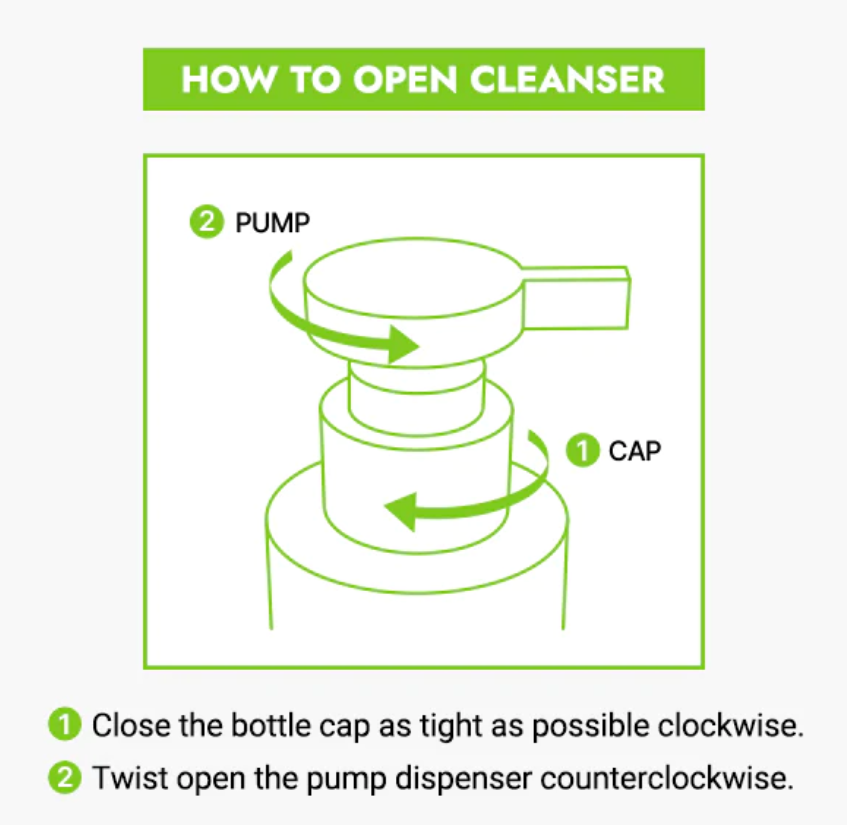 HOW TO OPEN CLEANSER

2 PUMP

1 CAP

1 Close the bottle cap as tight as possible clockwise.

2 Twist open the pump dispenser counterclockwise.