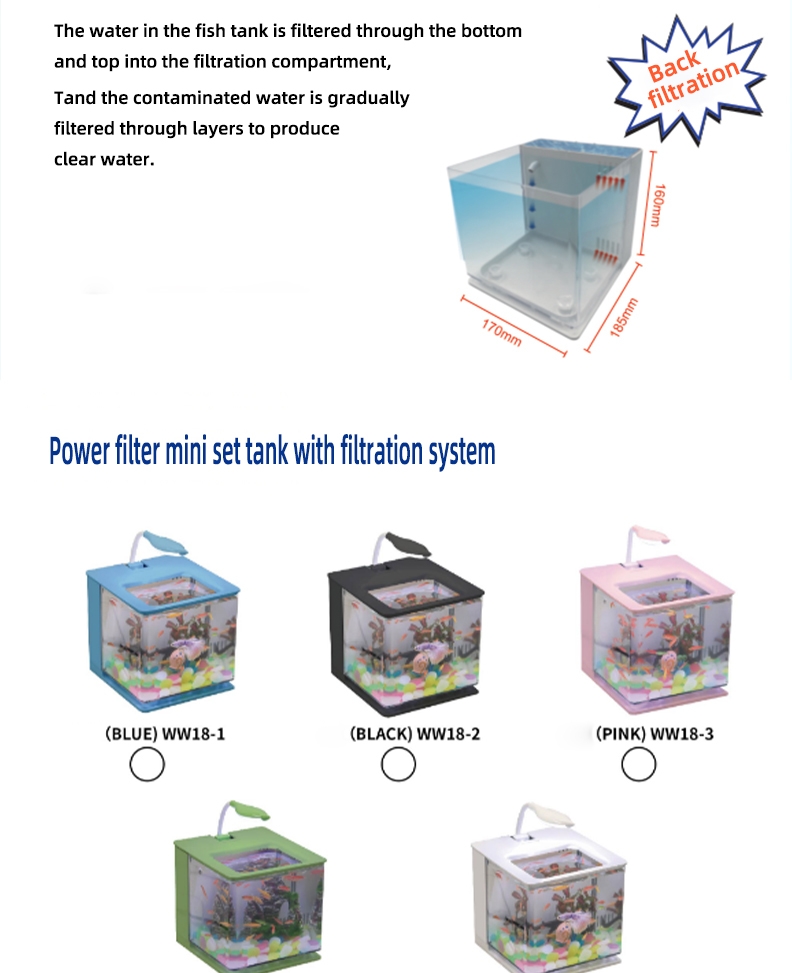 The water in the fish tank is filtered through the bottom and top into the filtration compartment,
Tand the contaminated water is gradually filtered through layers to produce clear water.

Back filtration

160mm

170mm

185mm

Power filter mini set tank with filtration system

(BLUE) WW18-1

(BLACK) WW18-2

(PINK) WW18-3