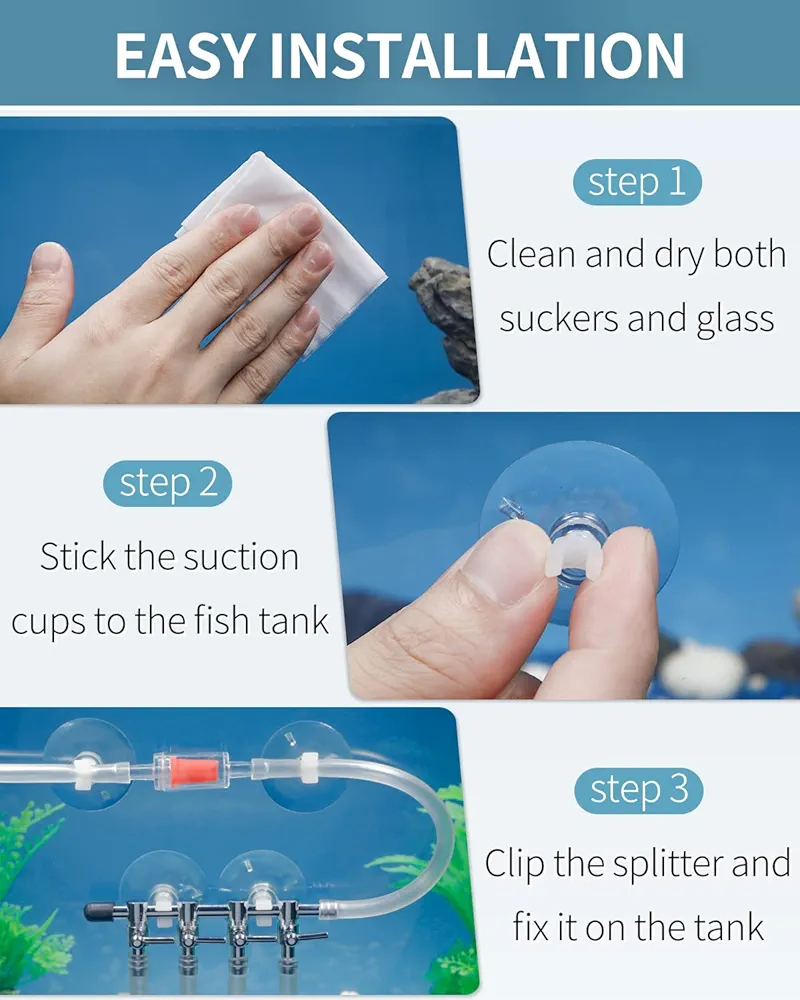 EASY INSTALLATION

step 1
Clean and dry both suckers and glass

step 2
Stick the suction cups to the fish tank

step 3
Clip the splitter and fix it on the tank