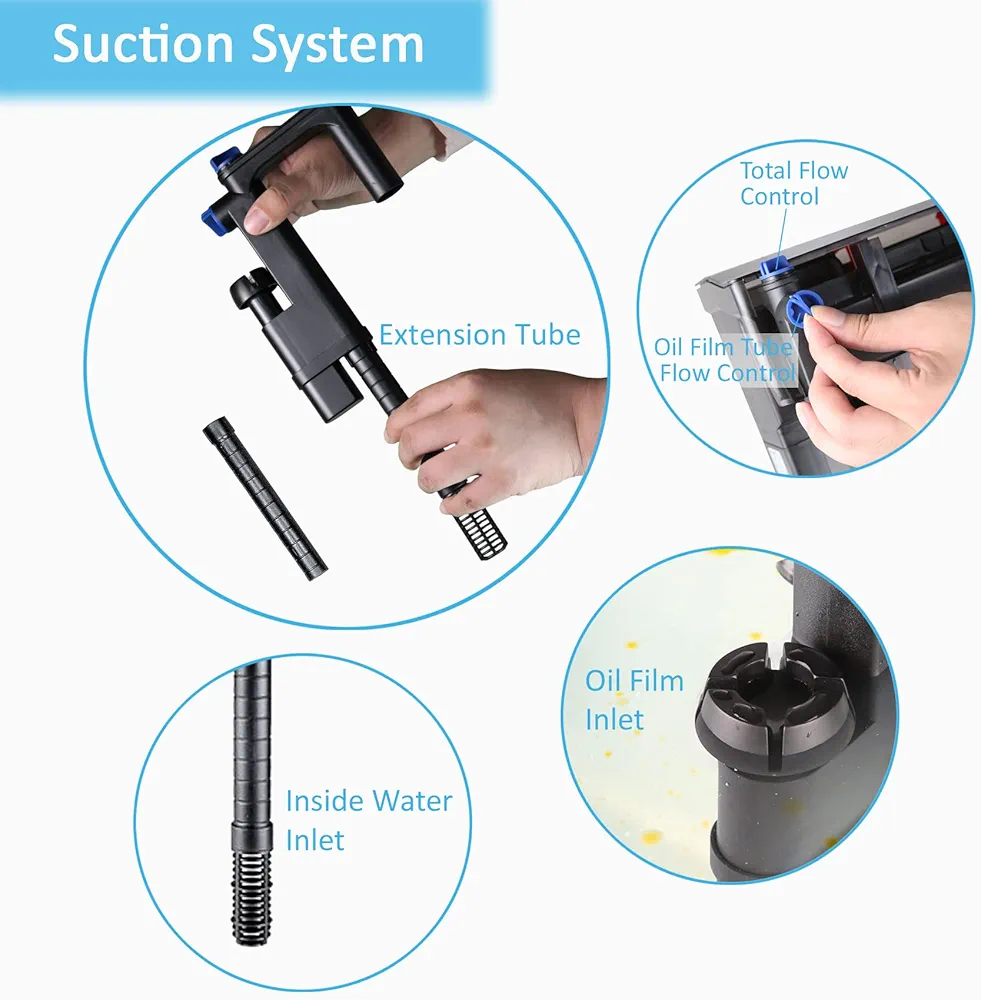 Suction System

Extension Tube

Total Flow Control

Oil Film Tube Flow Control

Oil Film Inlet

Inside Water Inlet